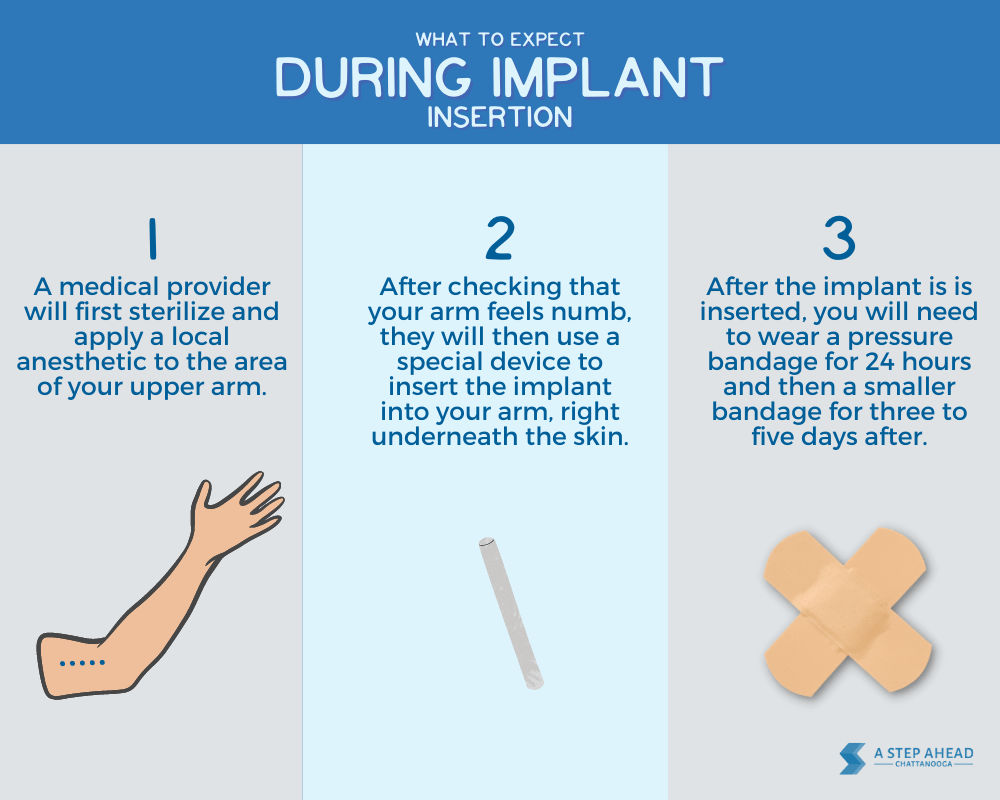 WHAT TO EXPECT
DURING IMPLANT
INSERTION

1
A medical provider will first sterilize and apply a local anesthetic to the area of your upper arm.

2
After checking that your arm feels numb, they will then use a special device to insert the implant into your arm, right underneath the skin.

3
After the implant is is inserted, you will need to wear a pressure bandage for 24 hours and then a smaller bandage for three to five days after.

A STEP AHEAD
CHATTANOOGA